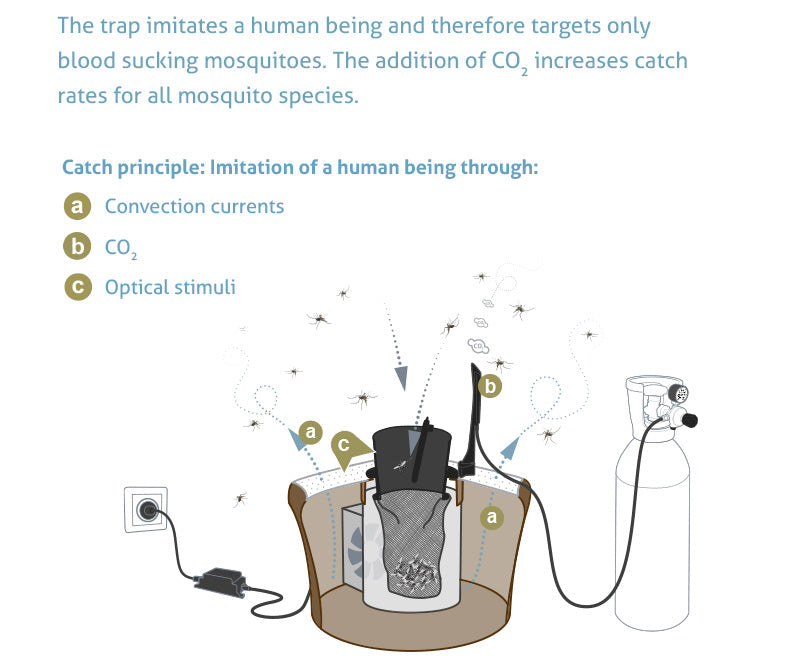 The trap imitates a human being and therefore targets only blood sucking mosquitoes. The addition of $CO_2$ increases catch rates for all mosquito species.

Catch principle: Imitation of a human being through:

a Convection currents

b $CO_2$

c Optical stimuli

b

a

c

a