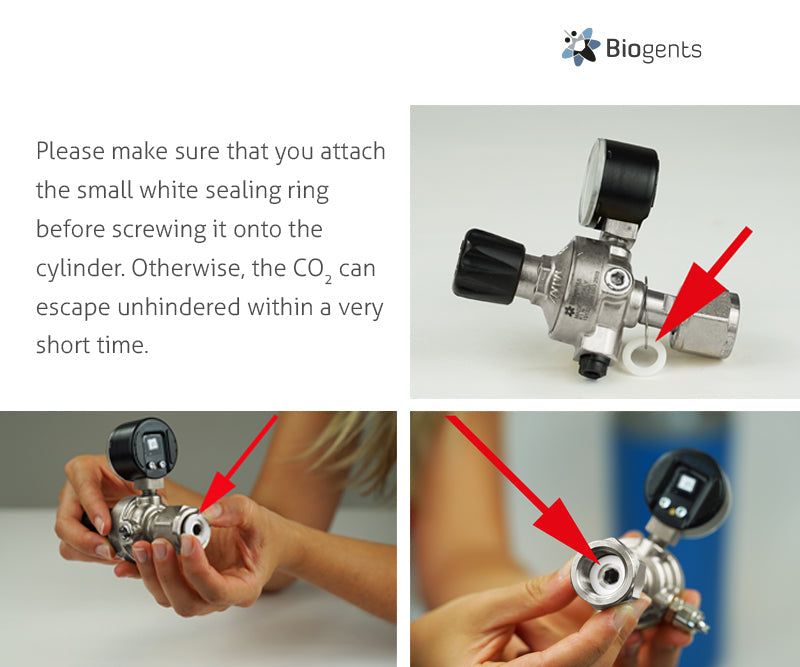 Biogents

Please make sure that you attach the small white sealing ring before screwing it onto the cylinder. Otherwise, the $CO_2$ can escape unhindered within a very short time.